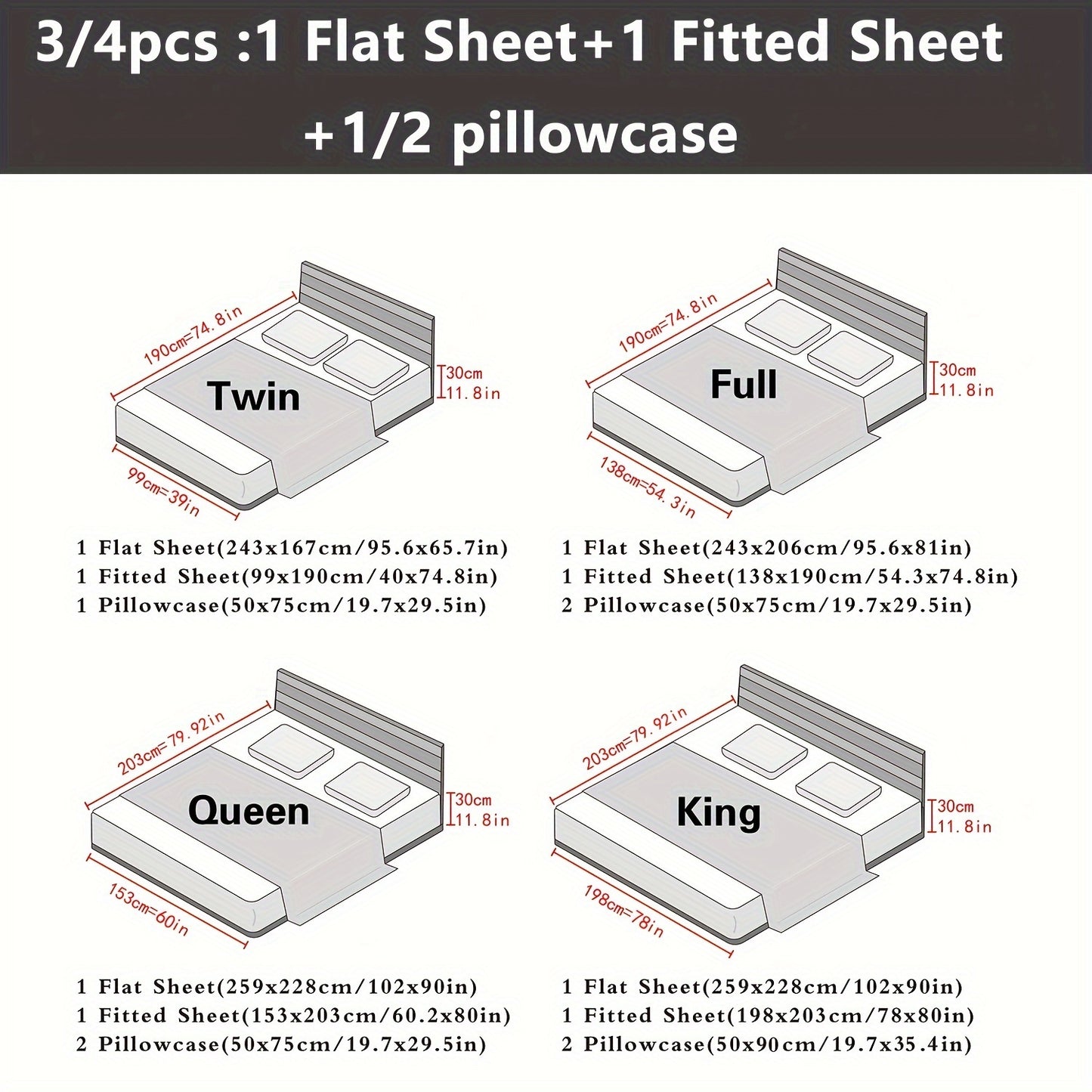 3/4pcs :1 Flat Sheet+1 Fitted Sheet +1/2 pillowcase

190cm=74.8in
Twin
30cm
11.8in
99cm=39in

1 Flat Sheet(243x167cm/95.6x65.7in)
1 Fitted Sheet(99x190cm/40x74.8in)
1 Pillowcase(50x75cm/19.7x29.5in)

190cm=74.8in
Full
30cm
11.8in
138cm=54.3in

1 Flat Sheet(243x206cm/95.6x81in)
1 Fitted Sheet(138x190cm/54.3x74.8in)
2 Pillowcase(50x75cm/19.7x29.5in)

203cm=79.92in
Queen
30cm
11.8in
153cm=60in

1 Flat Sheet(259x228cm/102x90in)
1 Fitted Sheet(153x203cm/60.2x80in)
2 Pillowcase(50x75cm/19.7x29.5in)

203cm=79.92in
King
30cm
11.8in
198cm=78in

1 Flat Sheet(259x228cm/102x90in)
1 Fitted Sheet(198x203cm/78x80in)
2 Pillowcase(50x90cm/19.7x35.4in)