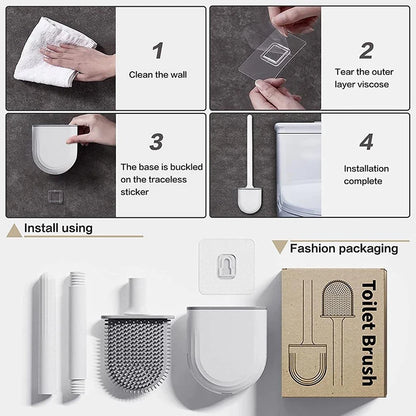 1
Clean the wall

2
Tear the outer layer viscose

3
The base is buckled on the traceless sticker

4
Installation complete

Install using

Fashion packaging

Toilet Brush